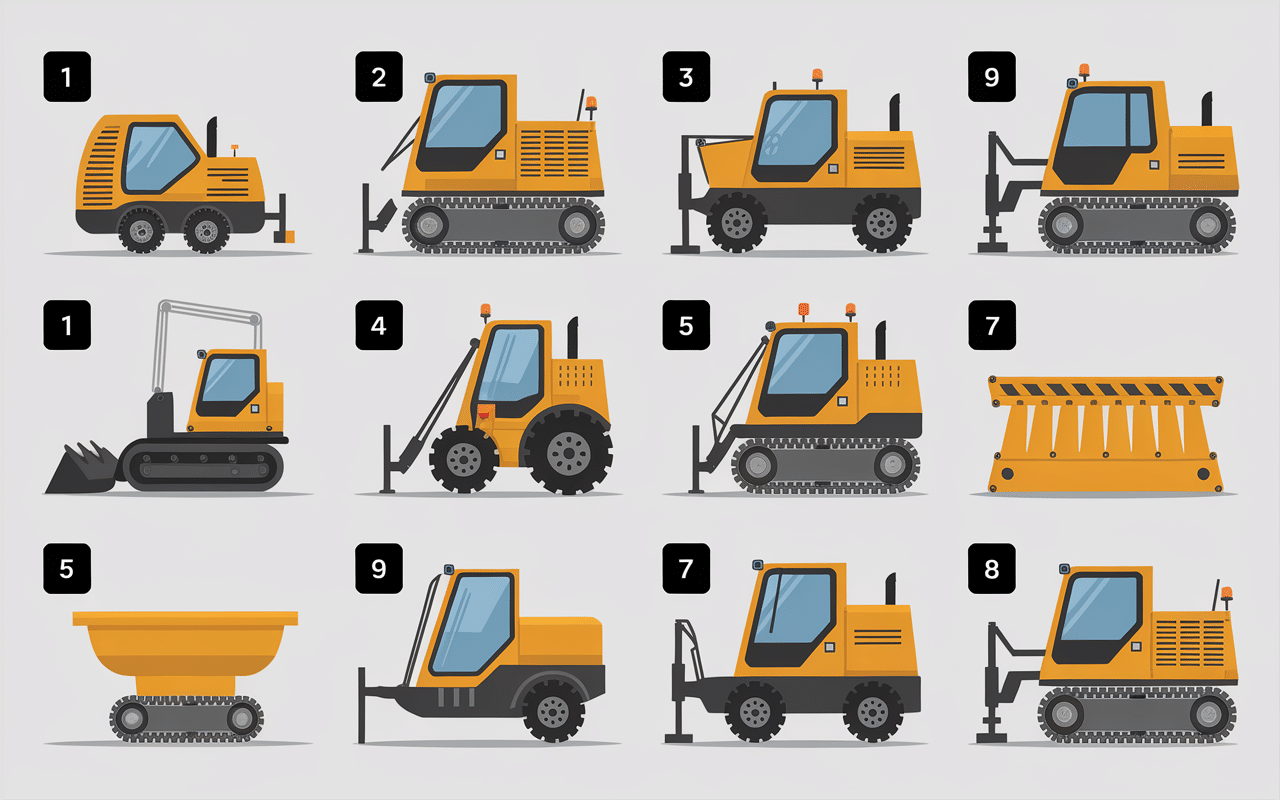 1

2

3

9

1

4

5

7

5

9

7

8